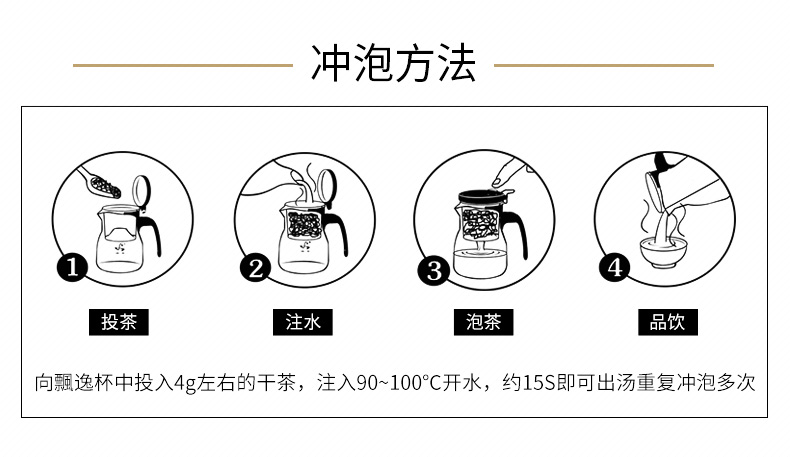 冲泡方法

1

投茶

2

注水

3

泡茶

4

品饮

向飘逸杯中投入4g左右的干茶，注入90~100°C开水，约15S即可出汤重复冲泡多次